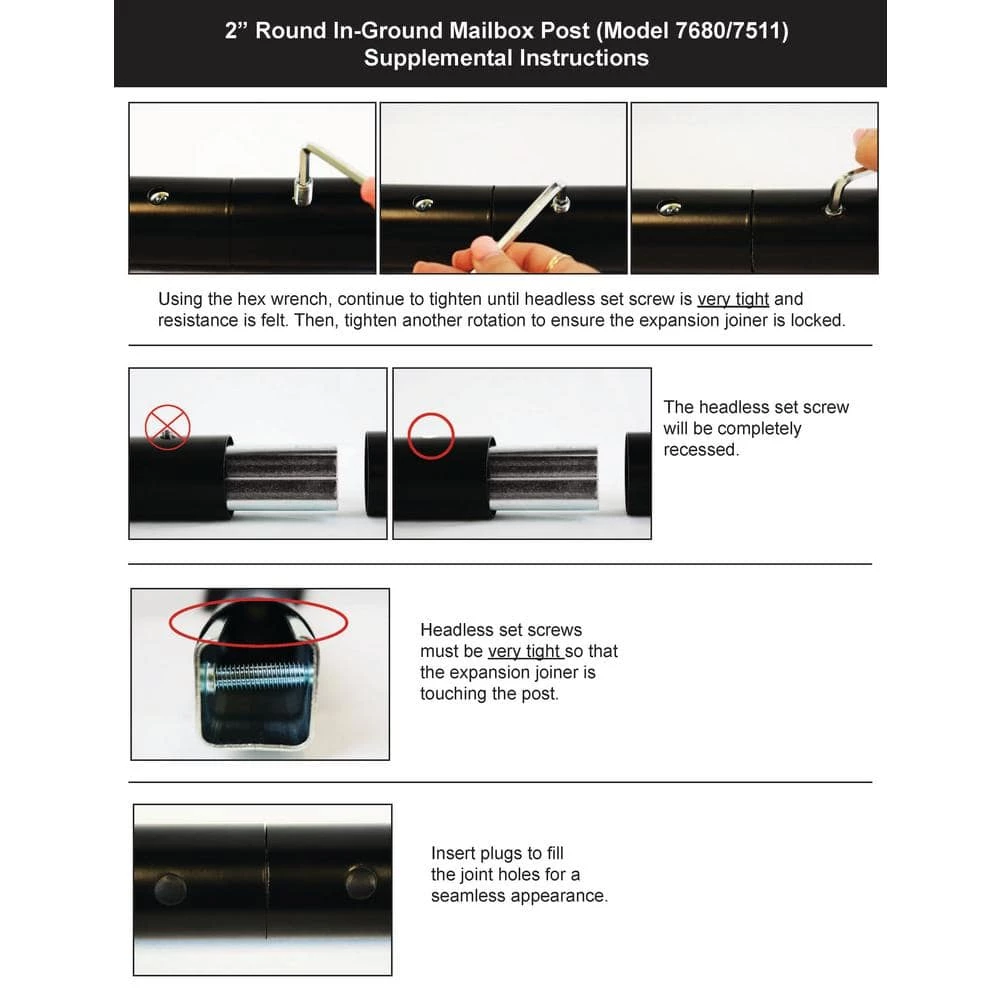 2” Round In-Ground Mailbox Post (Model 7680/7511)
Supplemental Instructions

Using the hex wrench, continue to tighten until headless set screw is very tight and resistance is felt. Then, tighten another rotation to ensure the expansion joiner is locked.

The headless set screw will be completely recessed.

Headless set screws must be very tight so that the expansion joiner is touching the post.

Insert plugs to fill the joint holes for a seamless appearance.