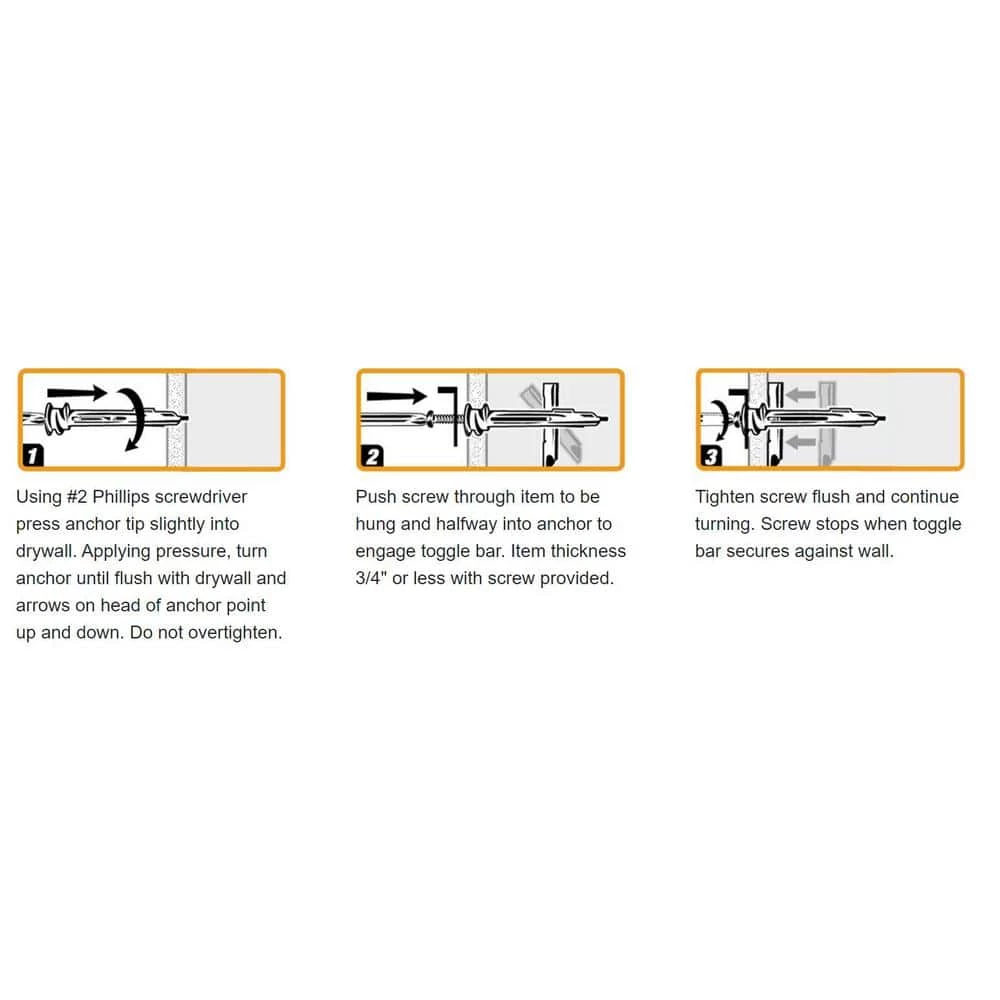 1

Using #2 Phillips screwdriver press anchor tip slightly into drywall. Applying pressure, turn anchor until flush with drywall and arrows on head of anchor point up and down. Do not overtighten.

2

Push screw through item to be hung and halfway into anchor to engage toggle bar. Item thickness 3/4" or less with screw provided.

3

Tighten screw flush and continue turning. Screw stops when toggle bar secures against wall.