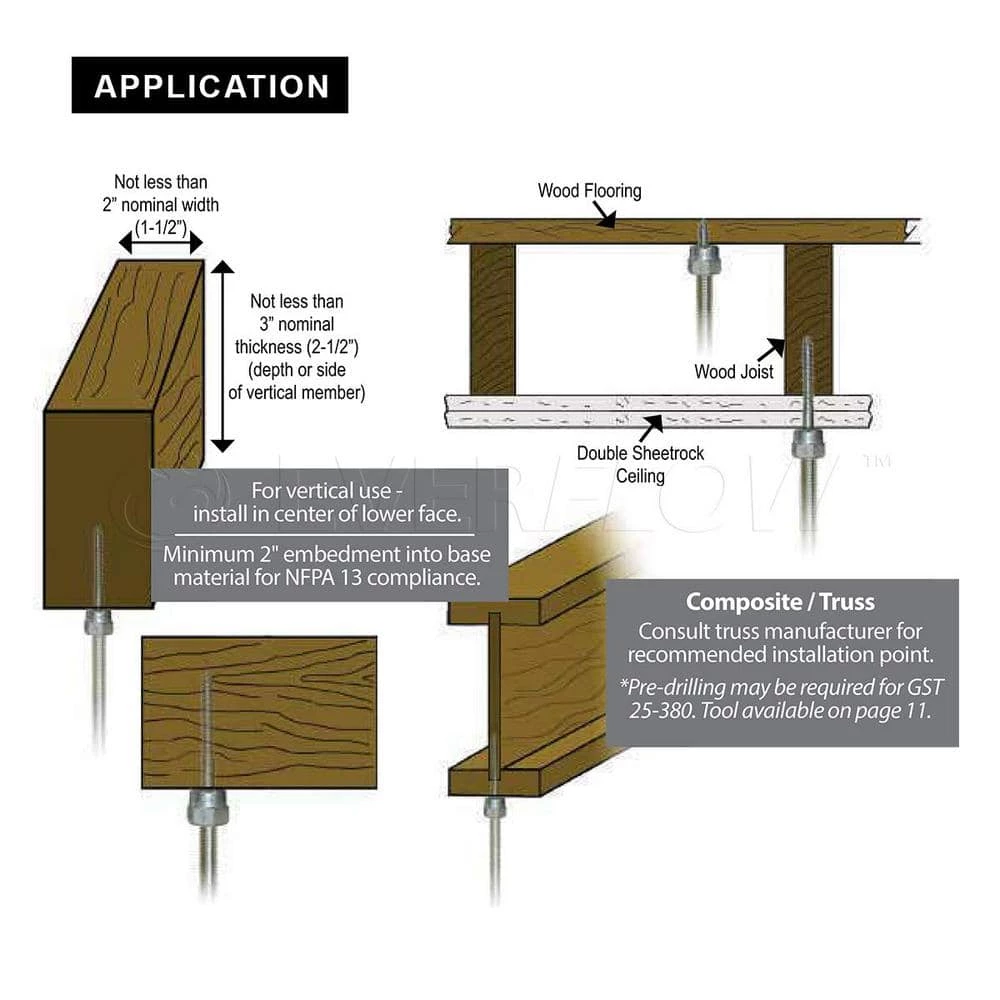 APPLICATION

Not less than 2" nominal width (1-1/2")

Not less than 3" nominal thickness (2-1/2") (depth or side of vertical member)

Wood Flooring

Wood Joist

Double Sheetrock Ceiling

SILVERFLOW™

For vertical use - install in center of lower face.

Minimum 2" embedment into base material for NFPA 13 compliance.

Composite / Truss
Consult truss manufacturer for recommended installation point.
*Pre-drilling may be required for GST 25-380. Tool available on page 11.